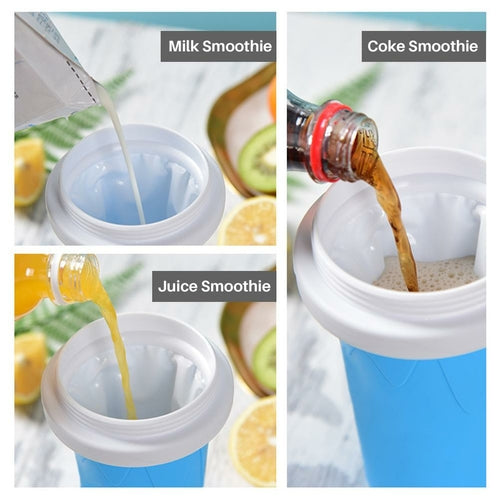 Milk Smoothie

Juice Smoothie

Coke Smoothie